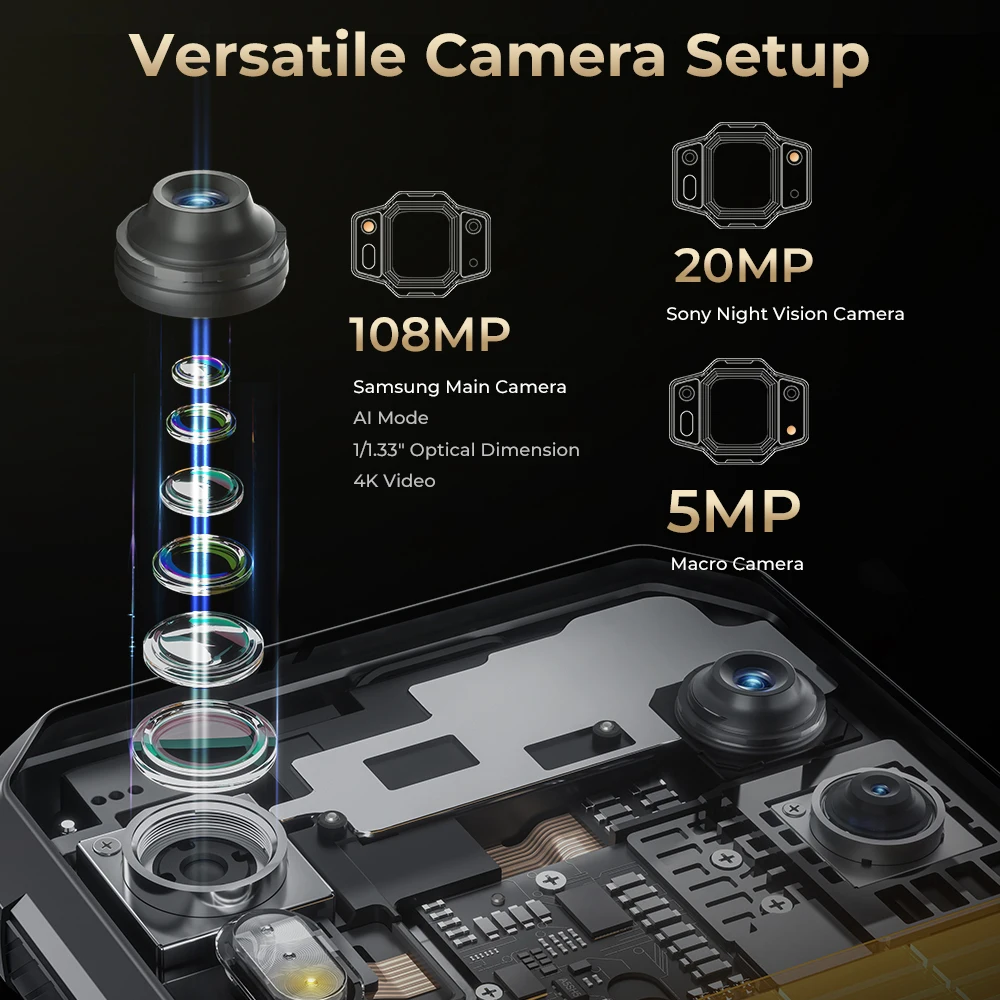 Versatile Camera Setup

108MP

Samsung Main Camera
AI Mode
1/1.33" Optical Dimension
4K Video

20MP

Sony Night Vision Camera

5MP

Macro Camera