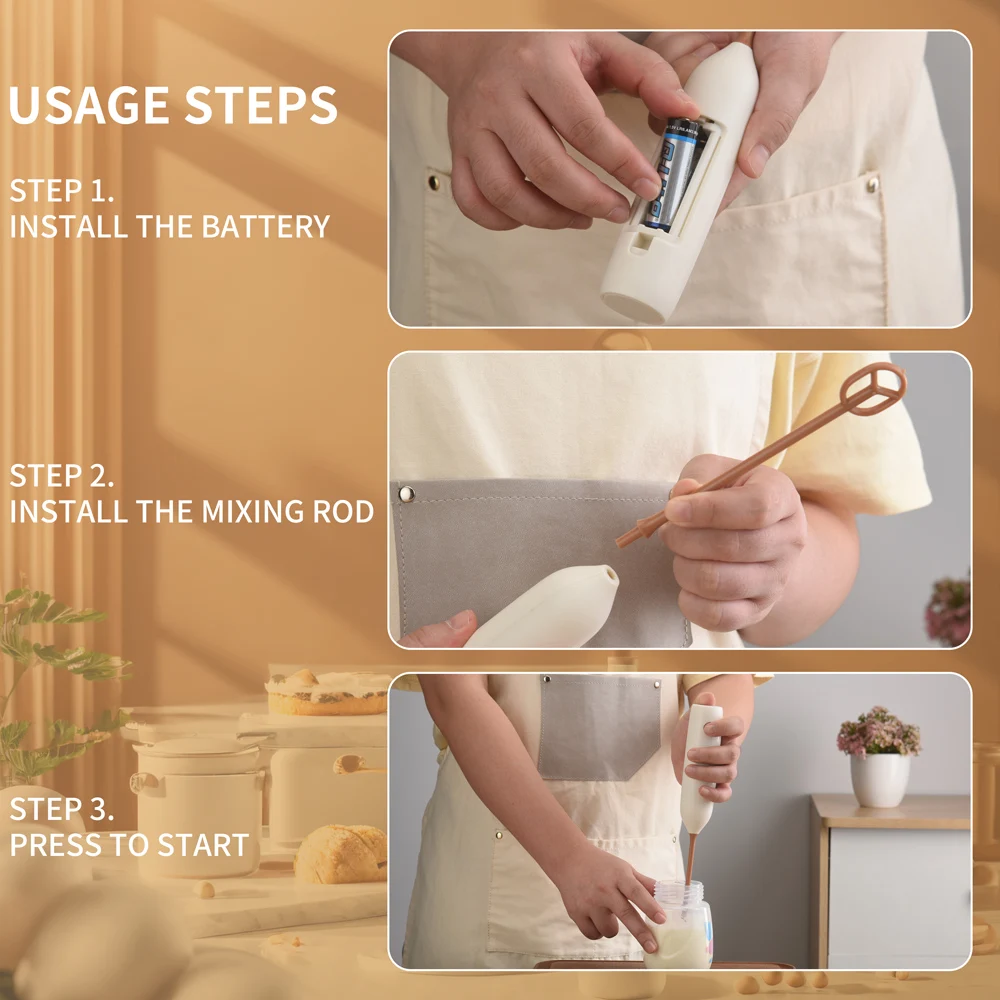 USAGE STEPS

STEP 1.
INSTALL THE BATTERY

STEP 2.
INSTALL THE MIXING ROD

STEP 3.
PRESS TO START